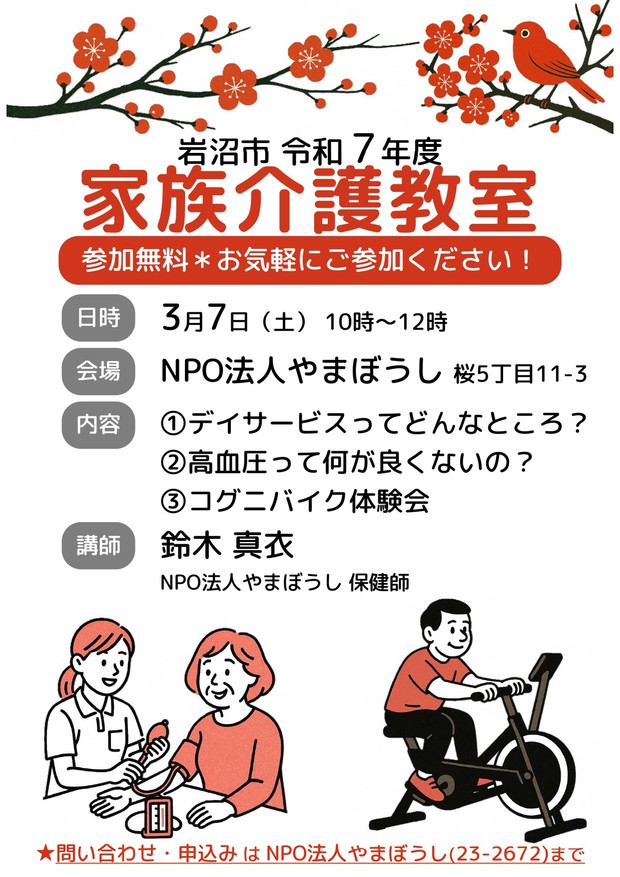 岩沼市 令和７年度
家族介護教室
参加無料＊お気軽にご参加ください！

日時　3月7日（土） 10時～12時

会場　NPO法人やまぼうし 桜5丁目11-3

内容　①デイサービスってどんなところ？
②高血圧って何が良くないの？
③コグニバイク体験会

講師　鈴木 真衣
NPO法人やまぼうし 保健師

★問い合わせ・申込み は NPO法人やまぼうし(23-2672)まで